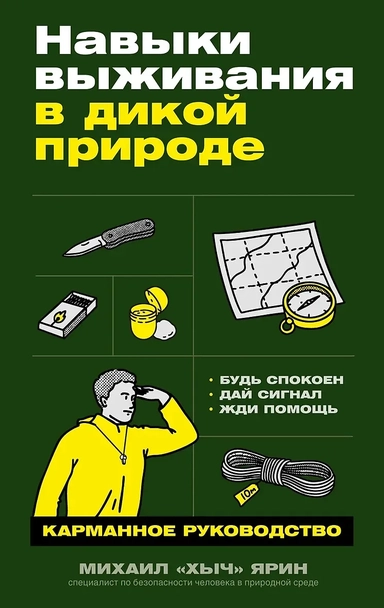 Навыки выживания в дикой природе

• БУДЬ СПОКОЕН
• ДАЙ СИГНАЛ
• ЖДИ ПОМОЩЬ

10м

КАРМАННОЕ РУКОВОДСТВО

МИХАИЛ «ХЫЧ» ЯРИН
специалист по безопасности человека в природной среде